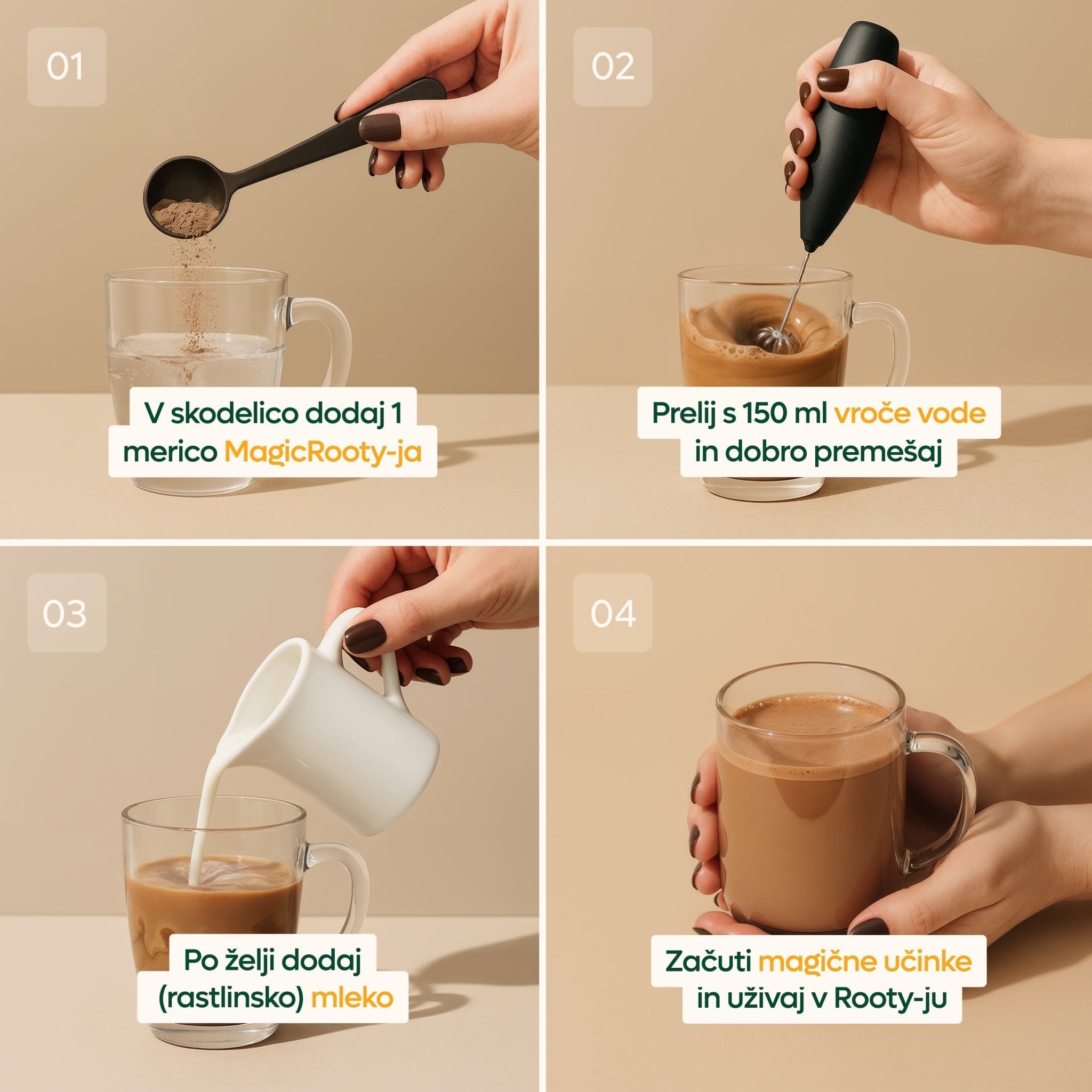 01

V skodelico dodaj 1 merico MagicRooty-ja

02

Prelij s 150 ml vroče vode in dobro premešaj

03

Po želji dodaj (rastlinsko) mleko

04

Začuti magične učinke in uživaj v Rooty-ju